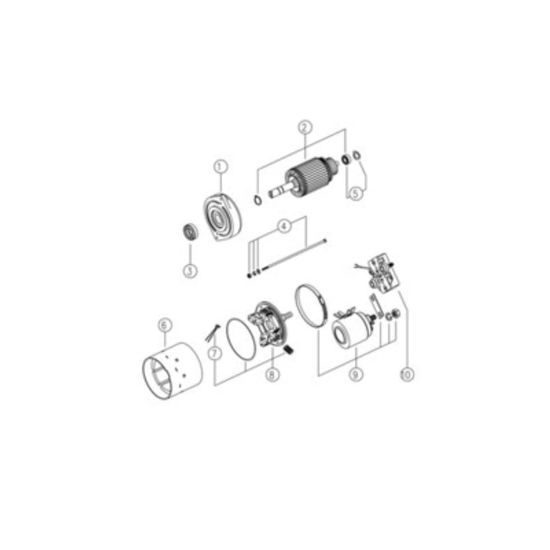 2
1
5
4
3
6
7
8
9
10