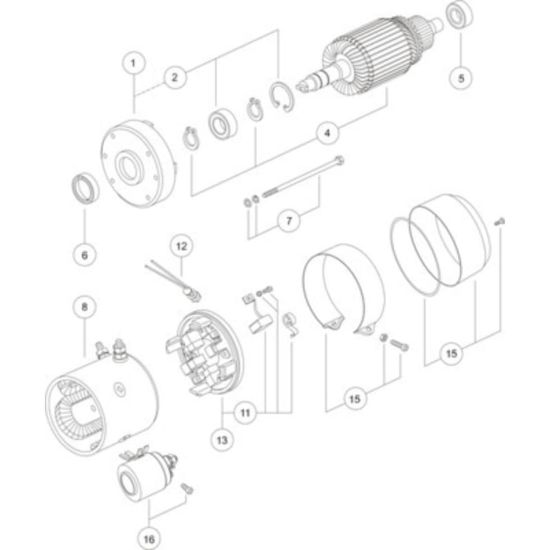 1
2
5
4
6
7
12
8
15
15
11
13
16